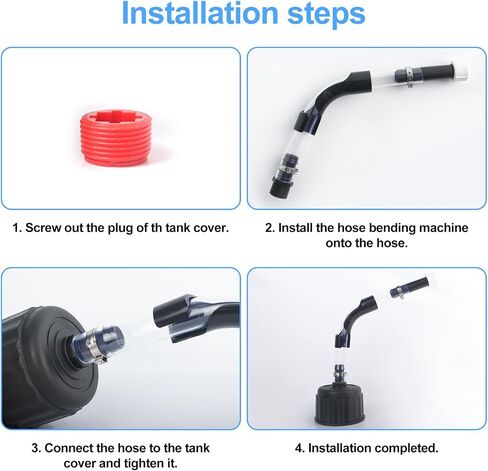 Installation steps

1. Screw out the plug of th tank cover.

2. Install the hose bending machine onto the hose.

3. Connect the hose to the tank cover and tighten it.

4. Installation completed.