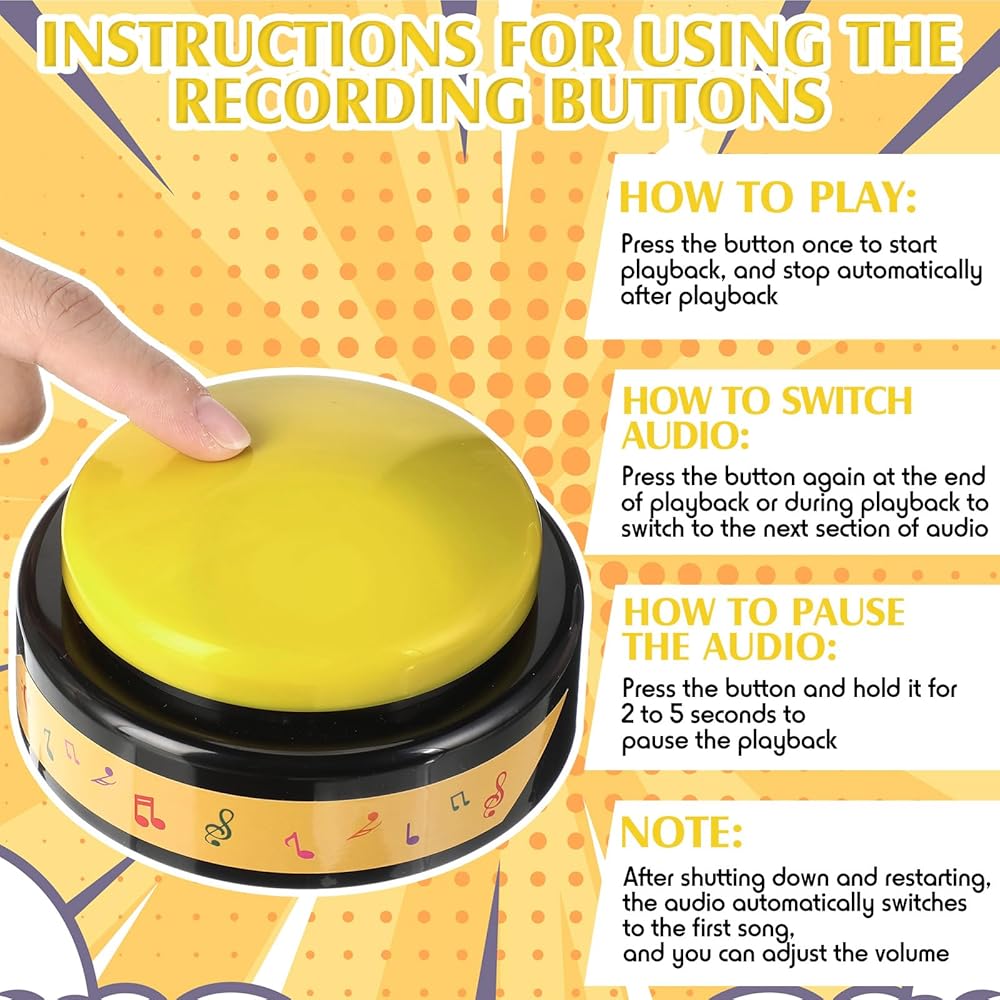 INSTRUCTIONS FOR USING THE RECORDING BUTTONS

HOW TO PLAY:

Press the button once to start playback, and stop automatically after playback

HOW TO SWITCH AUDIO:

Press the button again at the end of playback or during playback to switch to the next section of audio

HOW TO PAUSE THE AUDIO:

Press the button and hold it for 2 to 5 seconds to pause the playback

NOTE:

After shutting down and restarting, the audio automatically switches to the first song, and you can adjust the volume