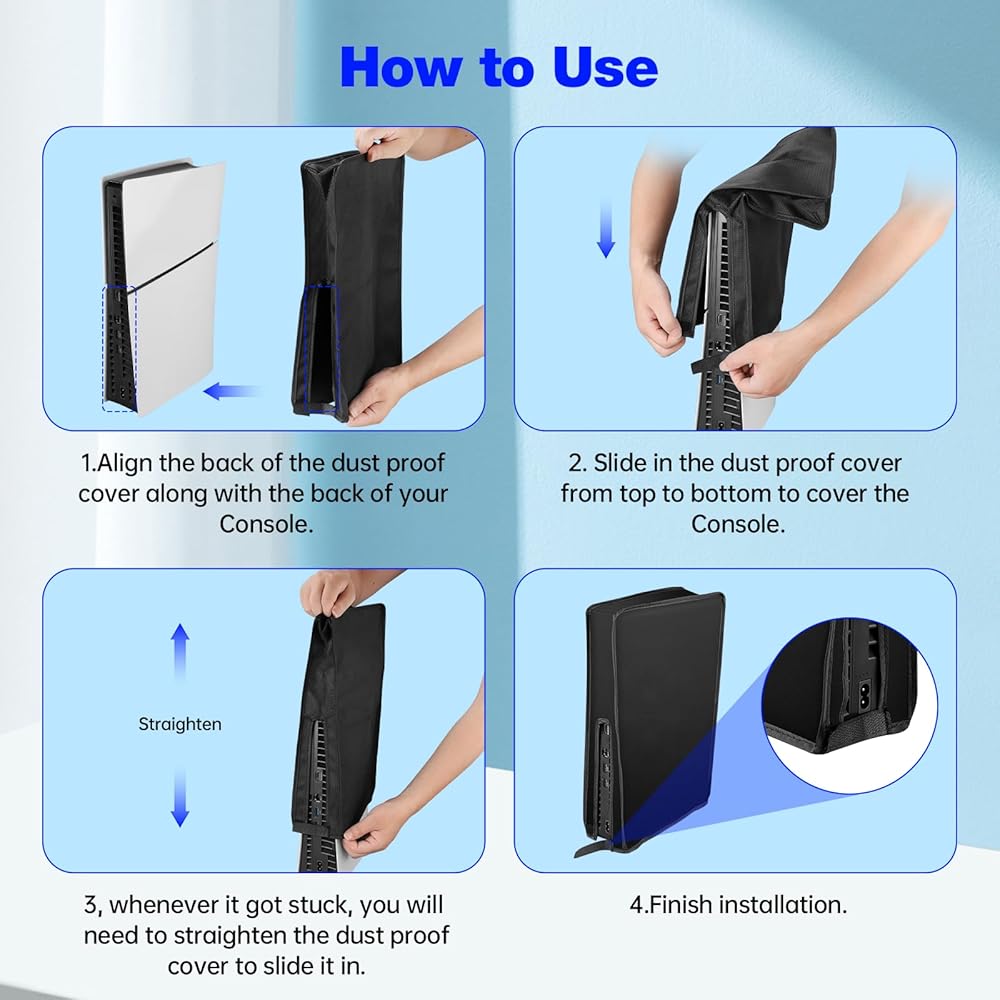 How to Use

1.Align the back of the dust proof cover along with the back of your Console.

2. Slide in the dust proof cover from top to bottom to cover the Console.

Straighten

3, whenever it got stuck, you will need to straighten the dust proof cover to slide it in.

4.Finish installation.