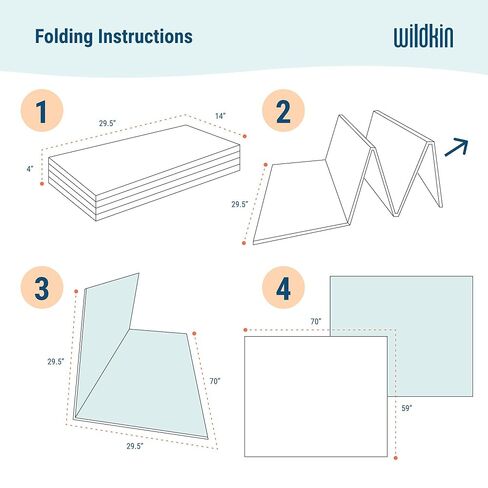 Folding Instructions

wildkin

1

29.5"

14"

4"

2

29.5"

3

29.5"

70"

29.5"

4

70"

59"