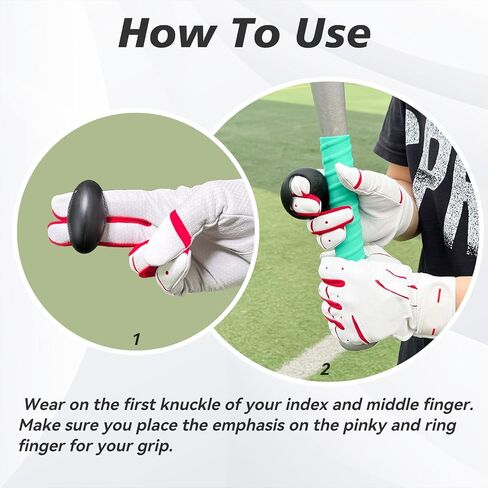 How To Use

1

2

Wear on the first knuckle of your index and middle finger. Make sure you place the emphasis on the pinky and ring finger for your grip.