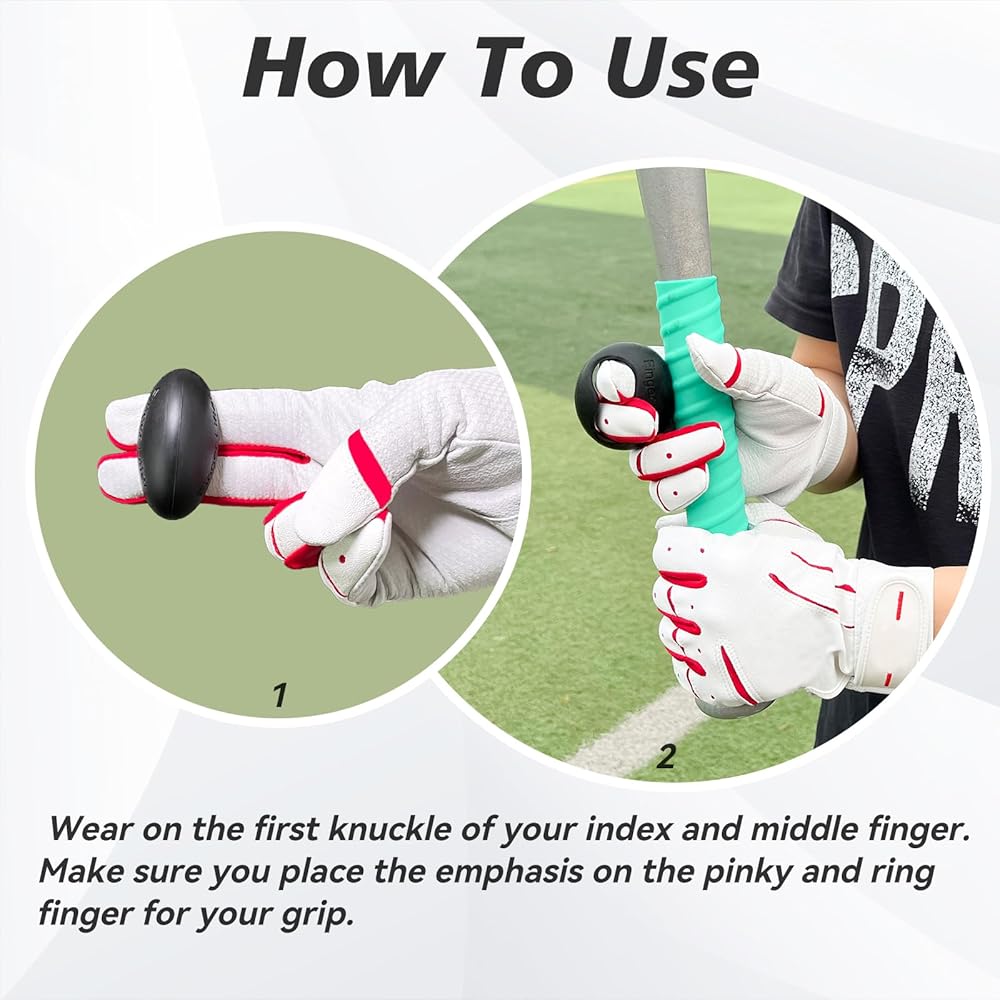 How To Use

1

2

Wear on the first knuckle of your index and middle finger. Make sure you place the emphasis on the pinky and ring finger for your grip.