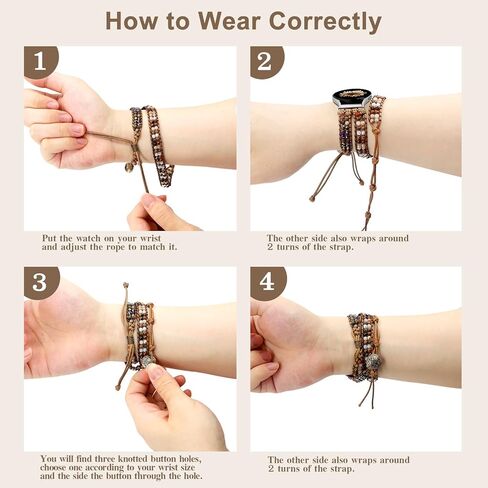 How to Wear Correctly

1

Put the watch on your wrist and adjust the rope to match it.

2

The other side also wraps around 2 turns of the strap.

3

You will find three knotted button holes, choose one according to your wrist size and the side the button through the hole.

4

The other side also wraps around 2 turns of the strap.