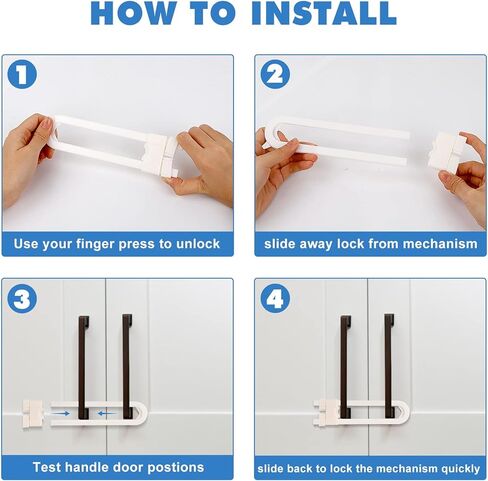 HOW TO INSTALL

1
Use your finger press to unlock

2
slide away lock from mechanism

3
Test handle door postions

4
slide back to lock the mechanism quickly