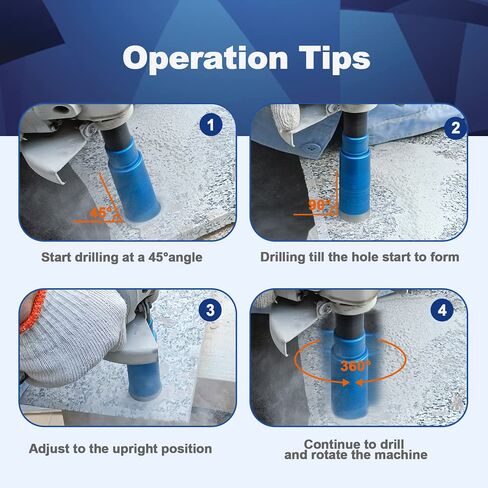 Operation Tips

1

45°

Start drilling at a 45°angle

2

90°

Drilling till the hole start to form

3

Adjust to the upright position

4

360°

Continue to drill
and rotate the machine