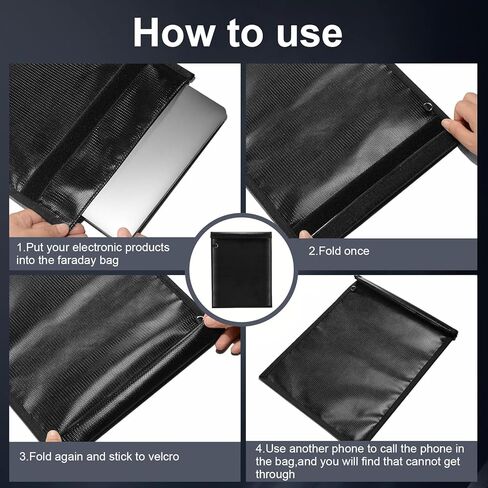 How to use

1.Put your electronic products into the faraday bag

2.Fold once

3.Fold again and stick to velcro

4.Use another phone to call the phone in the bag,and you will find that cannot get through