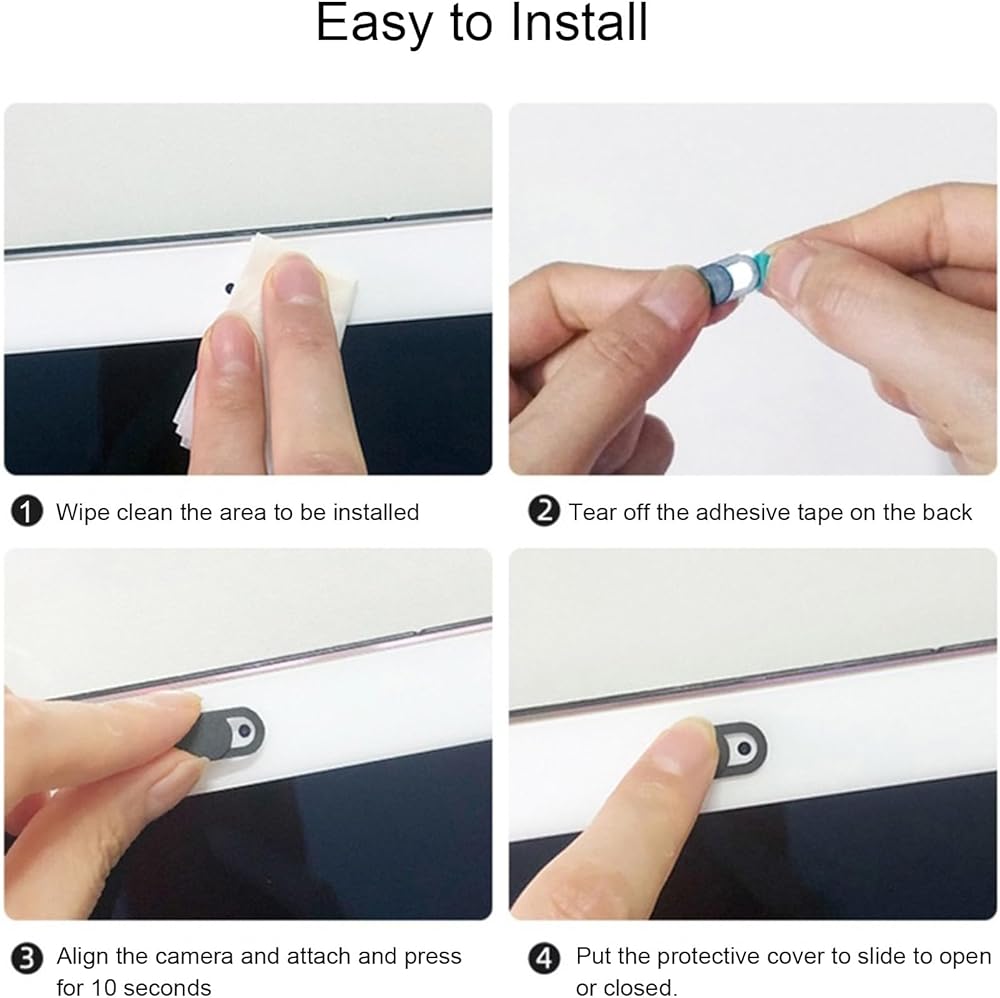 Easy to Install

1 Wipe clean the area to be installed

2 Tear off the adhesive tape on the back

3 Align the camera and attach and press for 10 seconds

4 Put the protective cover to slide to open or closed.