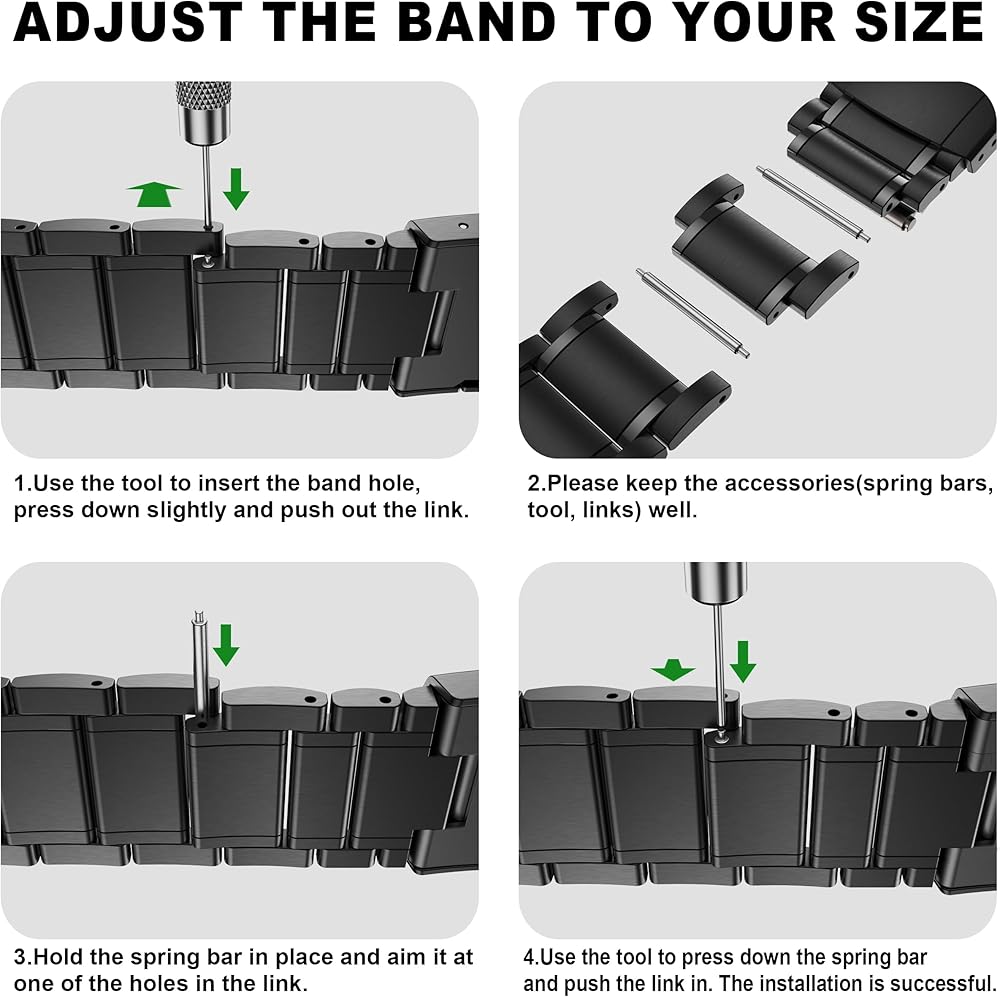 ADJUST THE BAND TO YOUR SIZE

1.Use the tool to insert the band hole, press down slightly and push out the link.

2.Please keep the accessories(spring bars, tool, links) well.

3.Hold the spring bar in place and aim it at one of the holes in the link.

4.Use the tool to press down the spring bar and push the link in. The installation is successful.