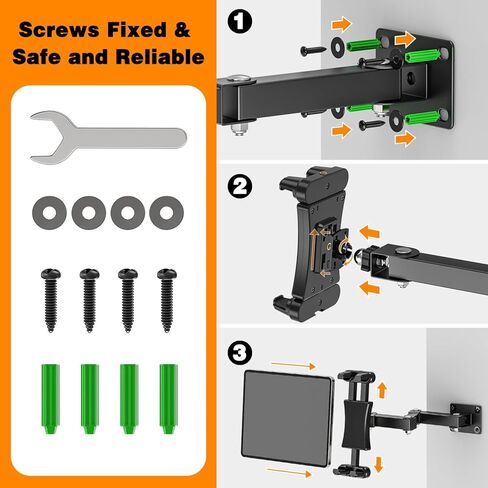 Screws Fixed & Safe and Reliable

1

2

3