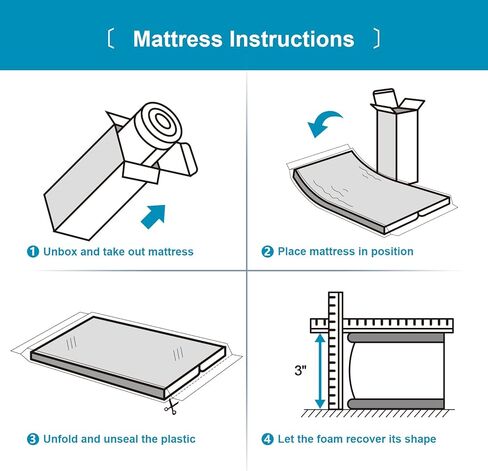 〔 Mattress Instructions 〕

1 Unbox and take out mattress

2 Place mattress in position

3 Unfold and unseal the plastic

3"

4 Let the foam recover its shape