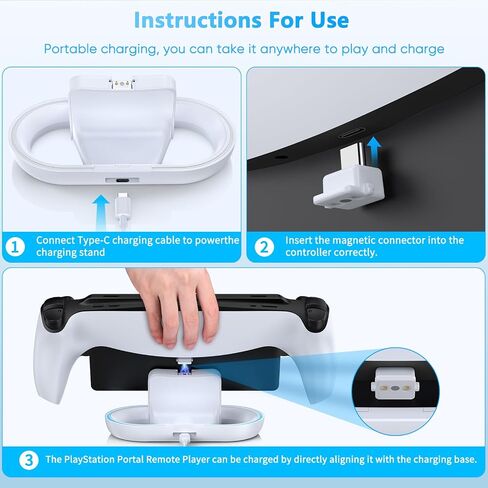 Instructions For Use

Portable charging, you can take it anywhere to play and charge

1 Connect Type-C charging cable to powerthe charging stand

2 Insert the magnetic connector into the controller correctly.

3 The PlayStation Portal Remote Player can be charged by directly aligning it with the charging base.