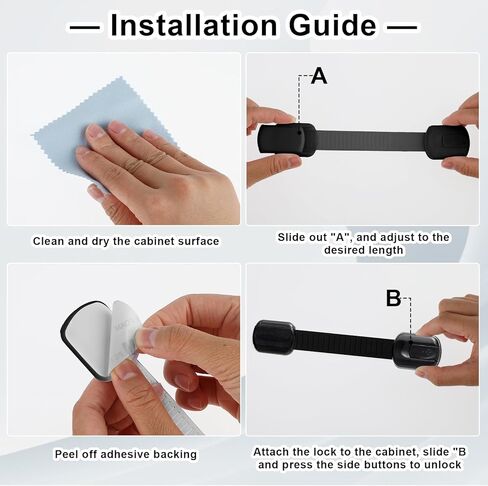 — Installation Guide —

A

Clean and dry the cabinet surface

Slide out "A", and adjust to the desired length

B

Peel off adhesive backing

Attach the lock to the cabinet, slide "B and press the side buttons to unlock