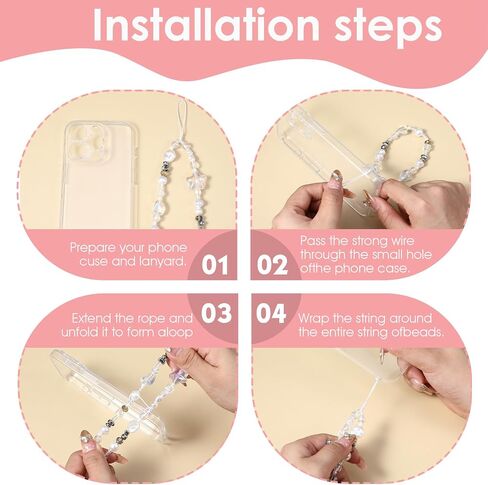 Installation steps

Prepare your phone cuse and lanyard.

01

02

Pass the strong wire through the small hole ofthe phone case.

Extend the rope and unfold it to form aloop

03

04

Wrap the string around the entire string ofbeads.