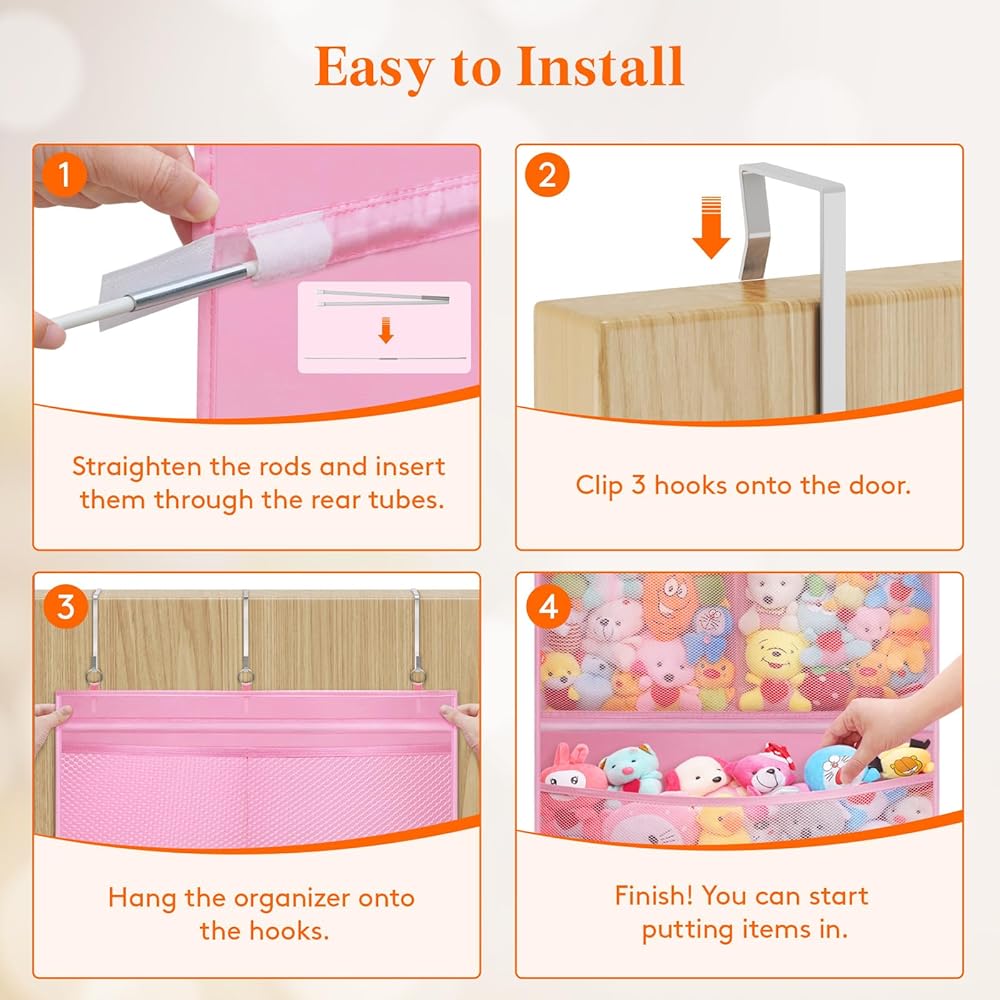 Easy to Install

1

Straighten the rods and insert them through the rear tubes.

2

Clip 3 hooks onto the door.

3

Hang the organizer onto the hooks.

4

Finish! You can start putting items in.