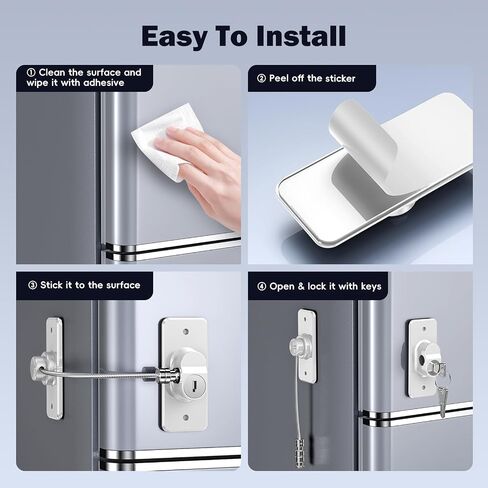 Easy To Install

① Clean the surface and wipe it with adhesive

② Peel off the sticker

③ Stick it to the surface

④ Open & lock it with keys