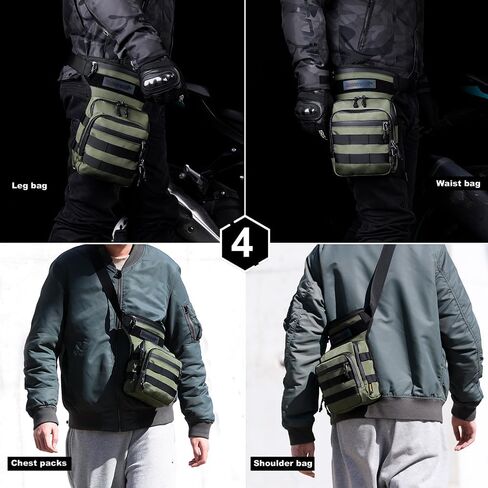 Leg bag

Waist bag

4

Chest packs

Shoulder bag