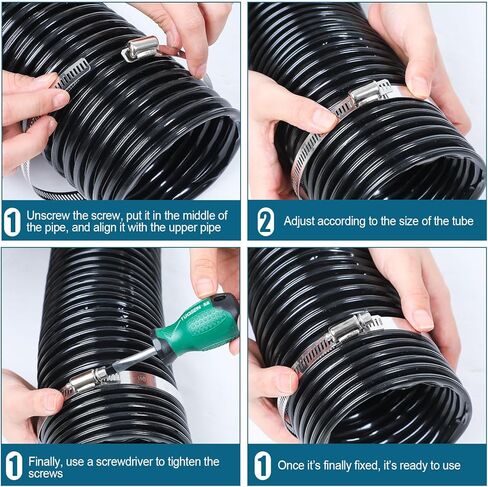 1 Unscrew the screw, put it in the middle of the pipe, and align it with the upper pipe

2 Adjust according to the size of the tube

TUOSEN

1 Finally, use a screwdriver to tighten the screws

1 Once it's finally fixed, it's ready to use