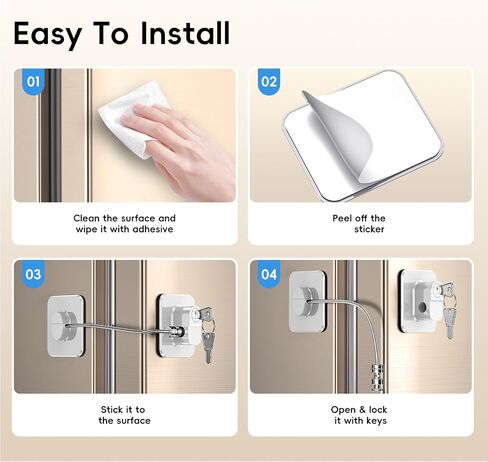 Easy To Install

01

Clean the surface and wipe it with adhesive

02

Peel off the sticker

03

Stick it to the surface

04

Open & lock it with keys