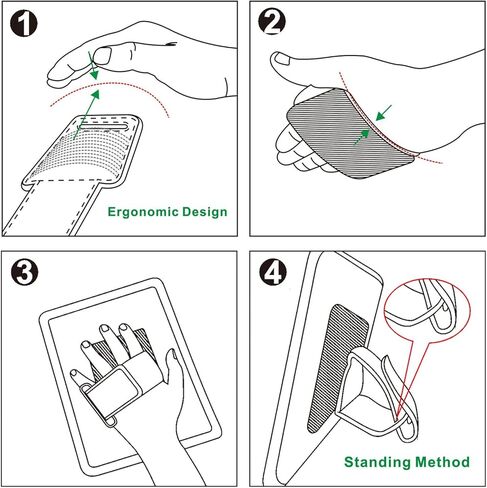 1

Ergonomic Design

2

3

4

Standing Method