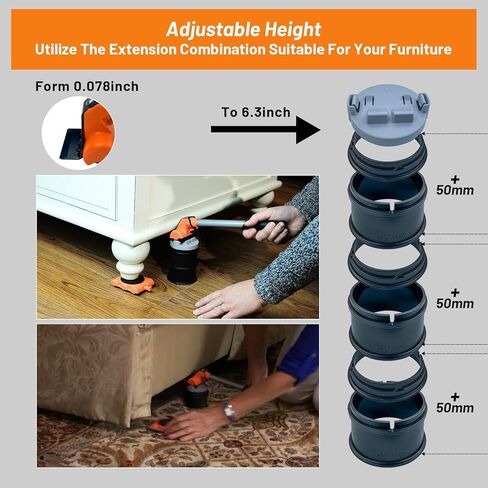 Adjustable Height
Utilize The Extension Combination Suitable For Your Furniture

Form 0.078inch

To 6.3inch

+
50mm

+
50mm

+
50mm