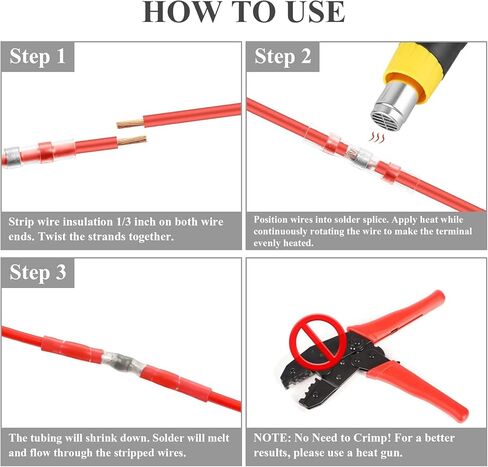 HOW TO USE

Step 1

Strip wire insulation 1/3 inch on both wire ends. Twist the strands together.

Step 2

Position wires into solder splice. Apply heat while continuously rotating the wire to make the terminal evenly heated.

Step 3

The tubing will shrink down. Solder will melt and flow through the stripped wires.

NOTE: No Need to Crimp! For a better results, please use a heat gun.