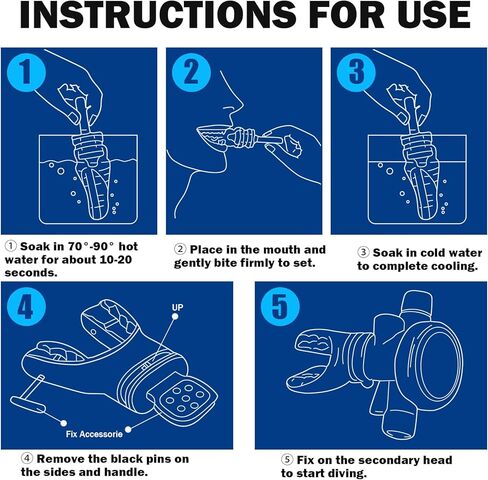 INSTRUCTIONS FOR USE

1

2

3

① Soak in 70°-90° hot water for about 10-20 seconds.

② Place in the mouth and gently bite firmly to set.

③ Soak in cold water to complete cooling.

4

UP

Fix Accessorie

5

④ Remove the black pins on the sides and handle.

⑤ Fix on the secondary head to start diving.