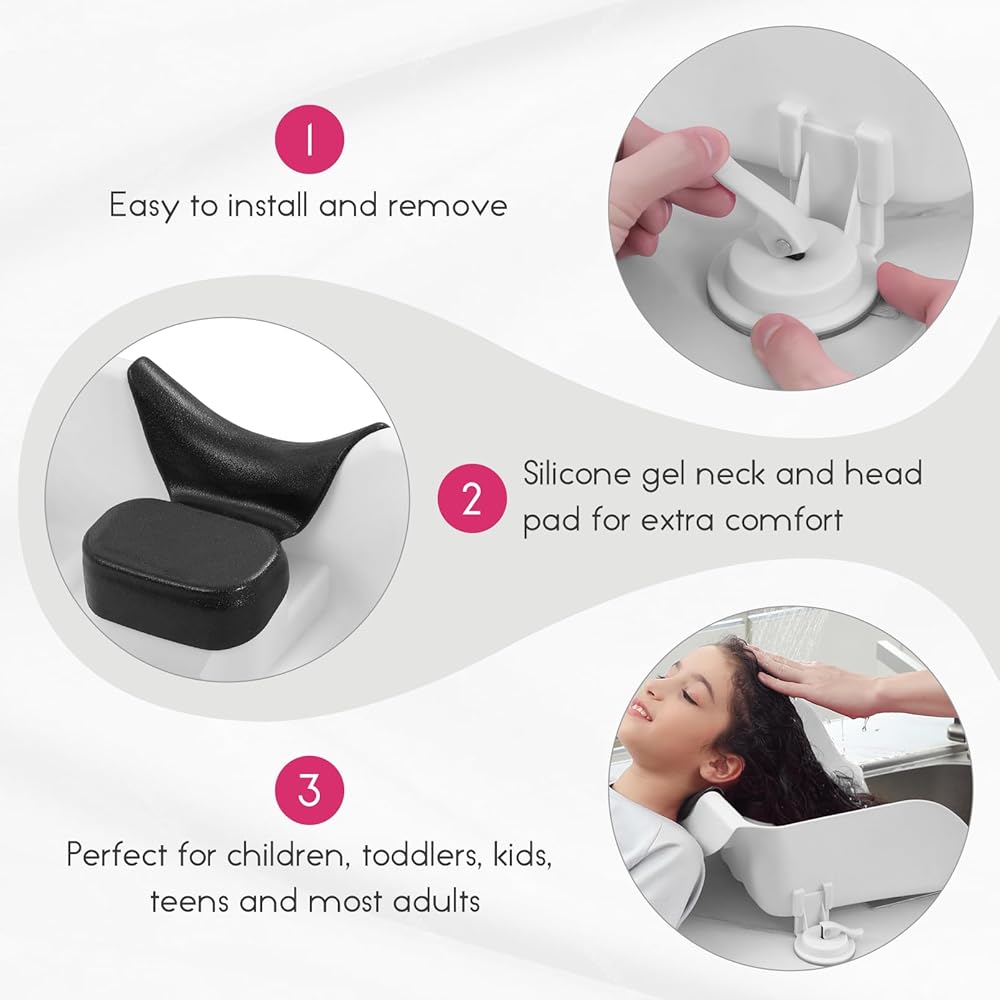 1
Easy to install and remove

2
Silicone gel neck and head pad for extra comfort

3
Perfect for children, toddlers, kids, teens and most adults