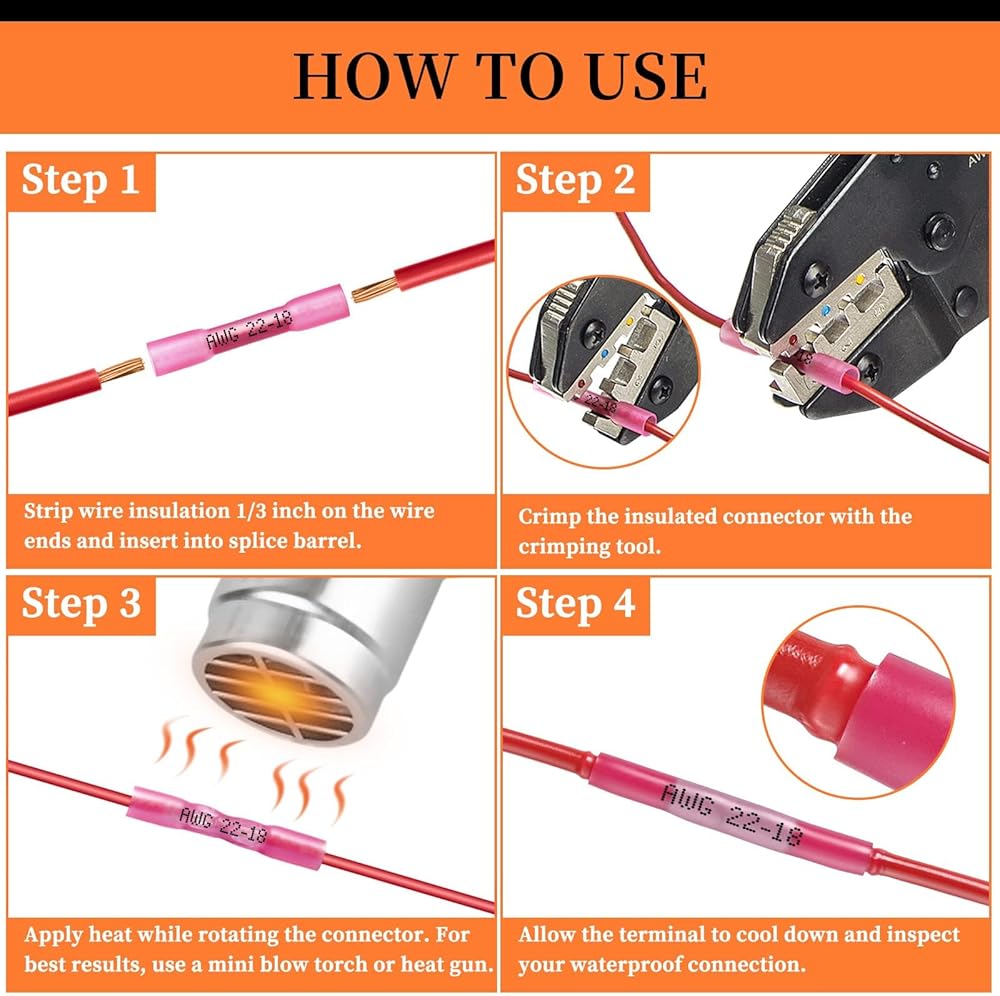 HOW TO USE

Step 1

AWG 22-18

Strip wire insulation 1/3 inch on the wire ends and insert into splice barrel.

Step 2

22-18

Crimp the insulated connector with the crimping tool.

Step 3

AWG 22-18

Apply heat while rotating the connector. For best results, use a mini blow torch or heat gun.

Step 4

AWG 22-18

Allow the terminal to cool down and inspect your waterproof connection.