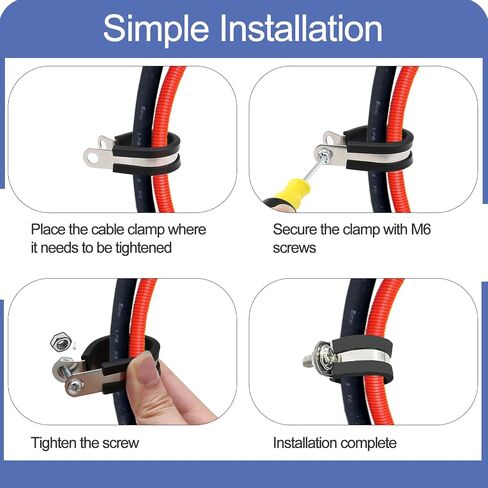 Simple Installation

Place the cable clamp where it needs to be tightened

Secure the clamp with M6 screws

Tighten the screw

Installation complete