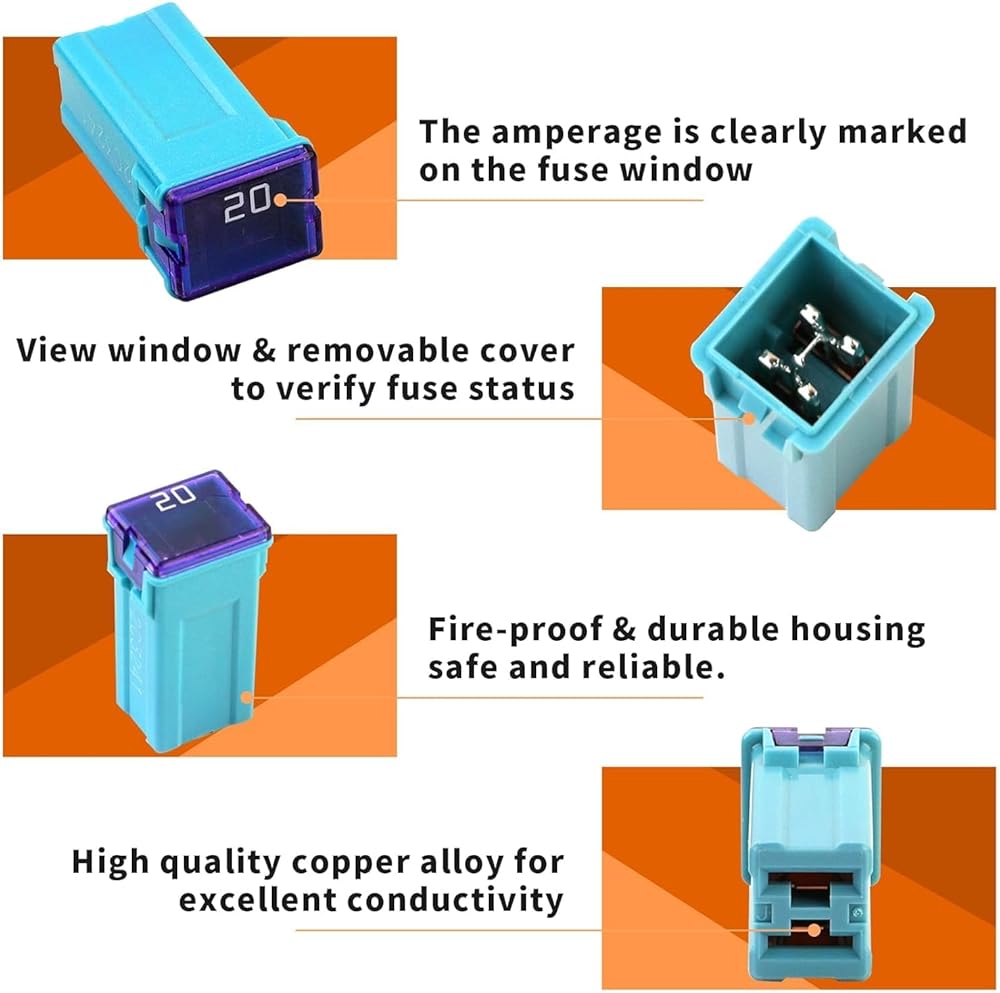 20

The amperage is clearly marked on the fuse window

View window & removable cover to verify fuse status

20

Fire-proof & durable housing safe and reliable.

High quality copper alloy for excellent conductivity