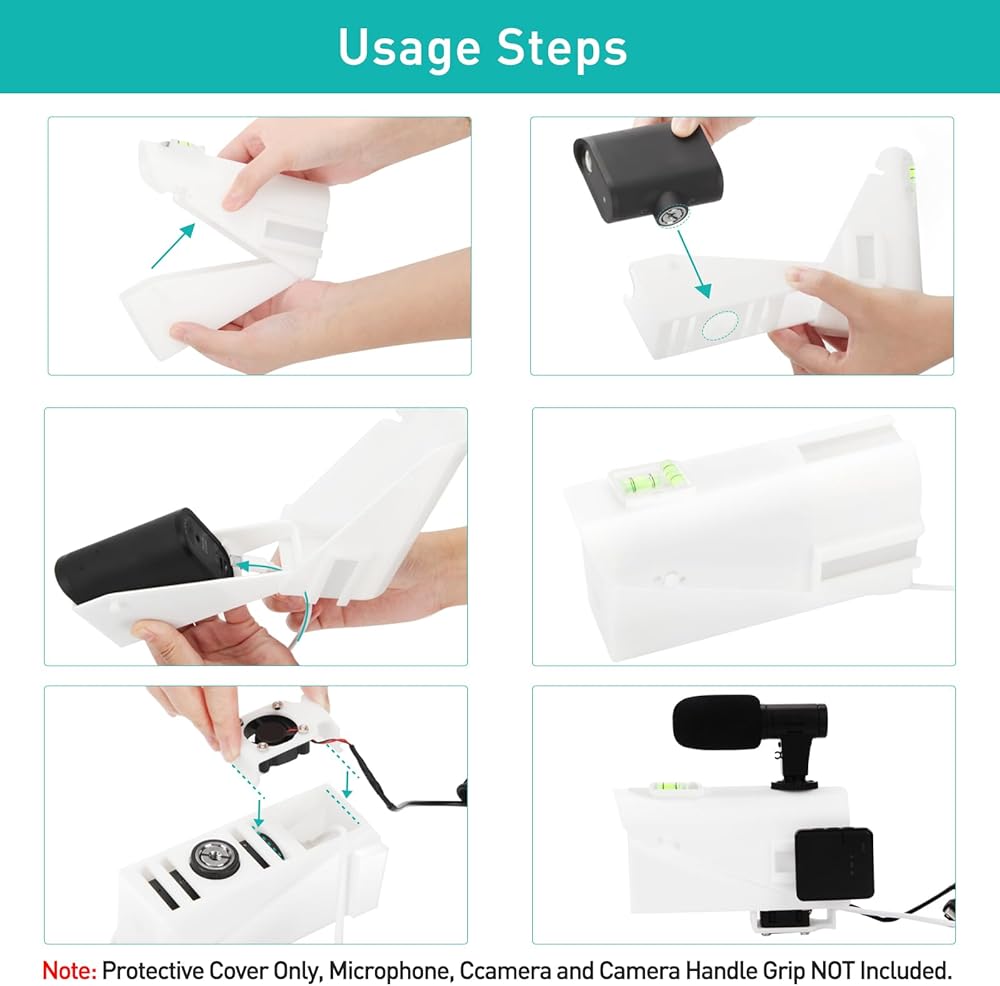 Usage Steps

Note: Protective Cover Only, Microphone, Ccamera and Camera Handle Grip NOT Included.