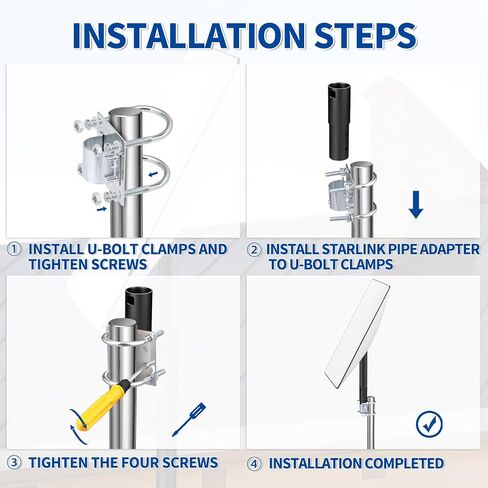 INSTALLATION STEPS

① INSTALL U-BOLT CLAMPS AND TIGHTEN SCREWS

② INSTALL STARLINK PIPE ADAPTER TO U-BOLT CLAMPS

③ TIGHTEN THE FOUR SCREWS

④ INSTALLATION COMPLETED