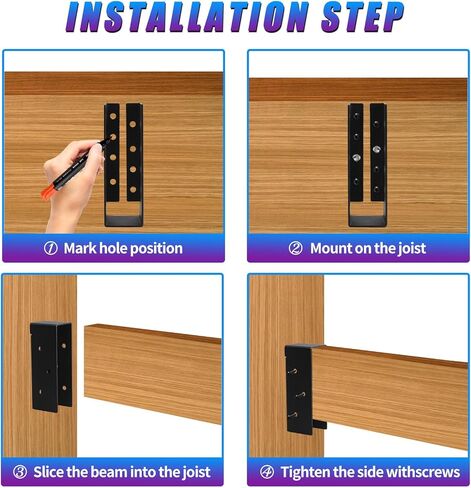 INSTALLATION STEP

① Mark hole position

② Mount on the joist

③ Slice the beam into the joist

④ Tighten the side withscrews