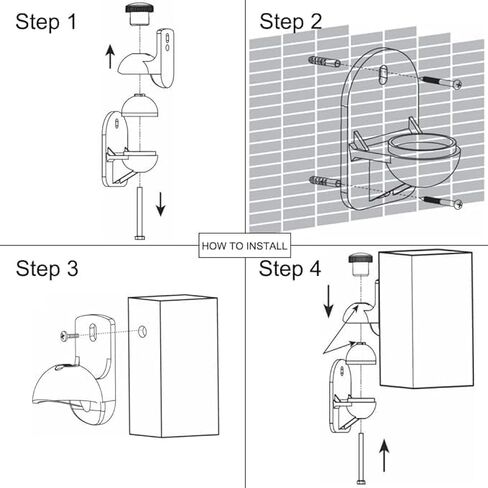 Step 1

Step 2

HOW TO INSTALL

Step 3

Step 4