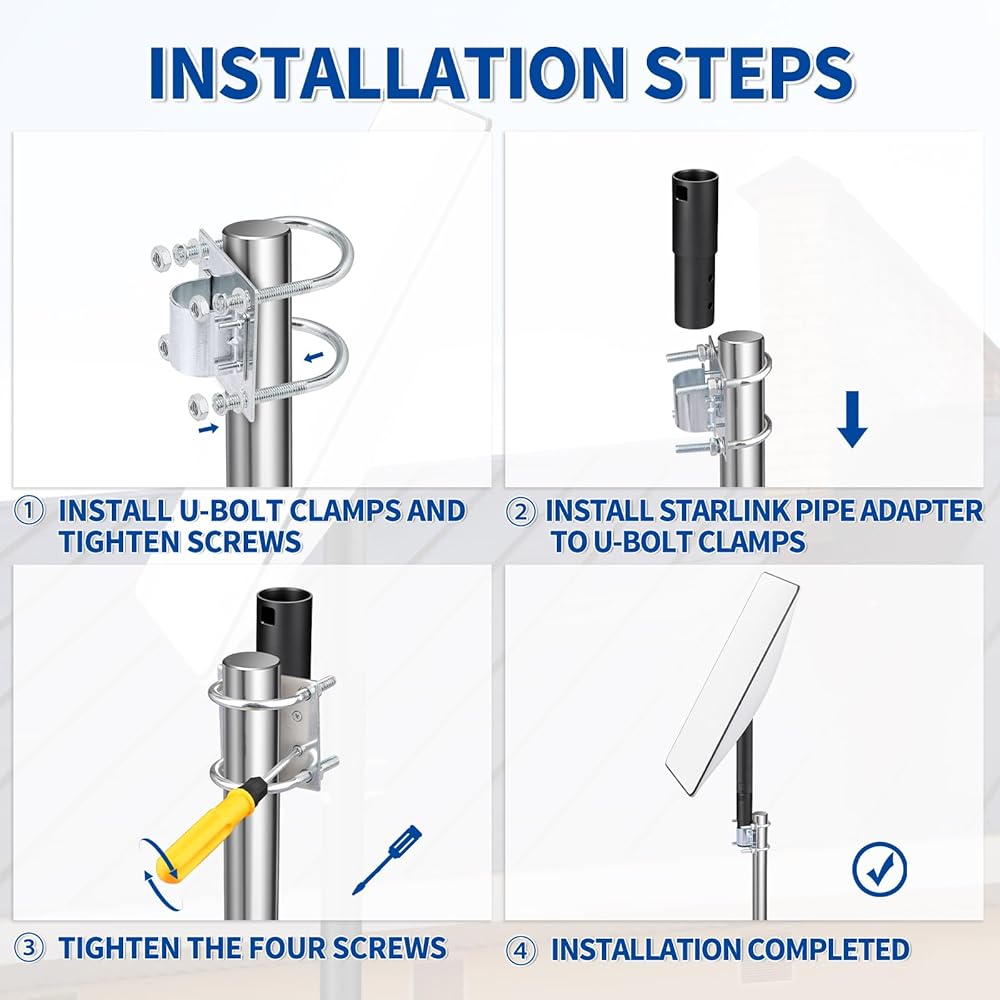 INSTALLATION STEPS

① INSTALL U-BOLT CLAMPS AND TIGHTEN SCREWS

② INSTALL STARLINK PIPE ADAPTER TO U-BOLT CLAMPS

③ TIGHTEN THE FOUR SCREWS

④ INSTALLATION COMPLETED