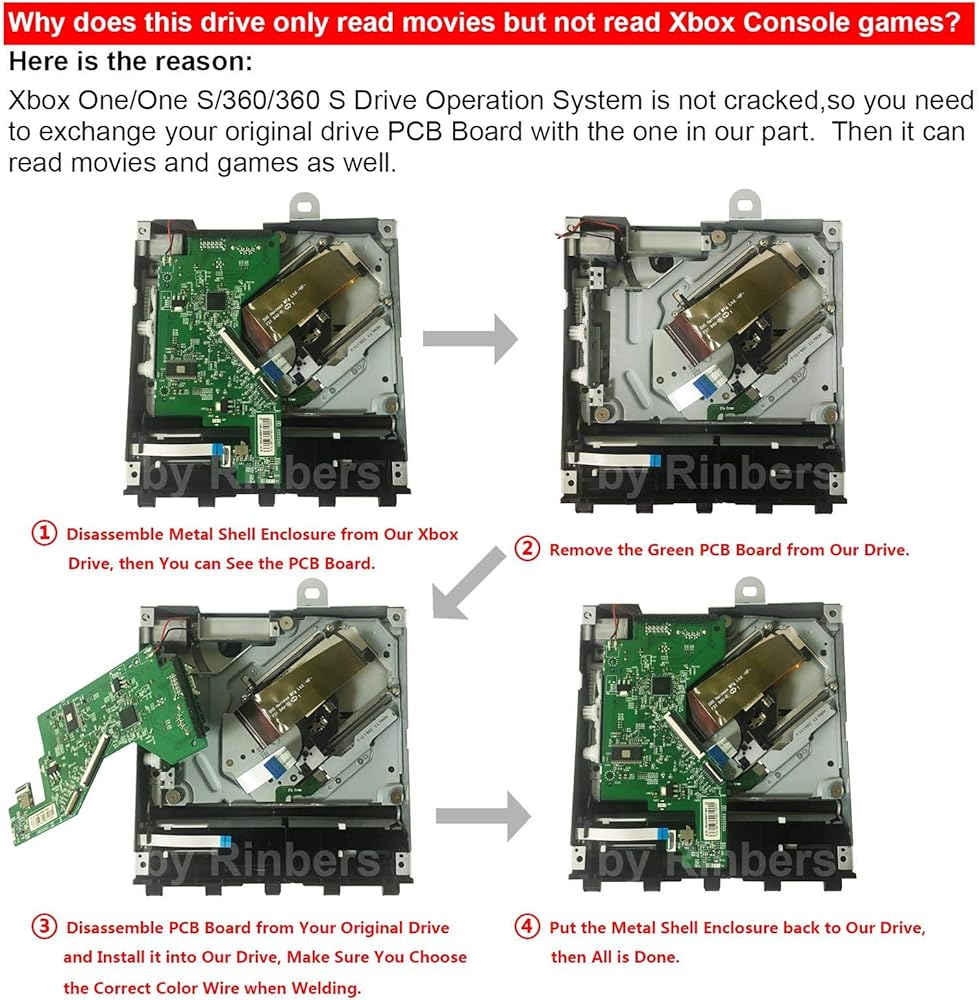 Why does this drive only read movies but not read Xbox Console games?

Here is the reason:

Xbox One/One S/360/360 S Drive Operation System is not cracked,so you need to exchange your original drive PCB Board with the one in our part. Then it can read movies and games as well.

by Rinbers

by Rinbers

① Disassemble Metal Shell Enclosure from Our Xbox Drive, then You can See the PCB Board.

② Remove the Green PCB Board from Our Drive.

by Rinbers

by Rinbers

③ Disassemble PCB Board from Your Original Drive and Install it into Our Drive, Make Sure You Choose the Correct Color Wire when Welding.

④ Put the Metal Shell Enclosure back to Our Drive, then All is Done.