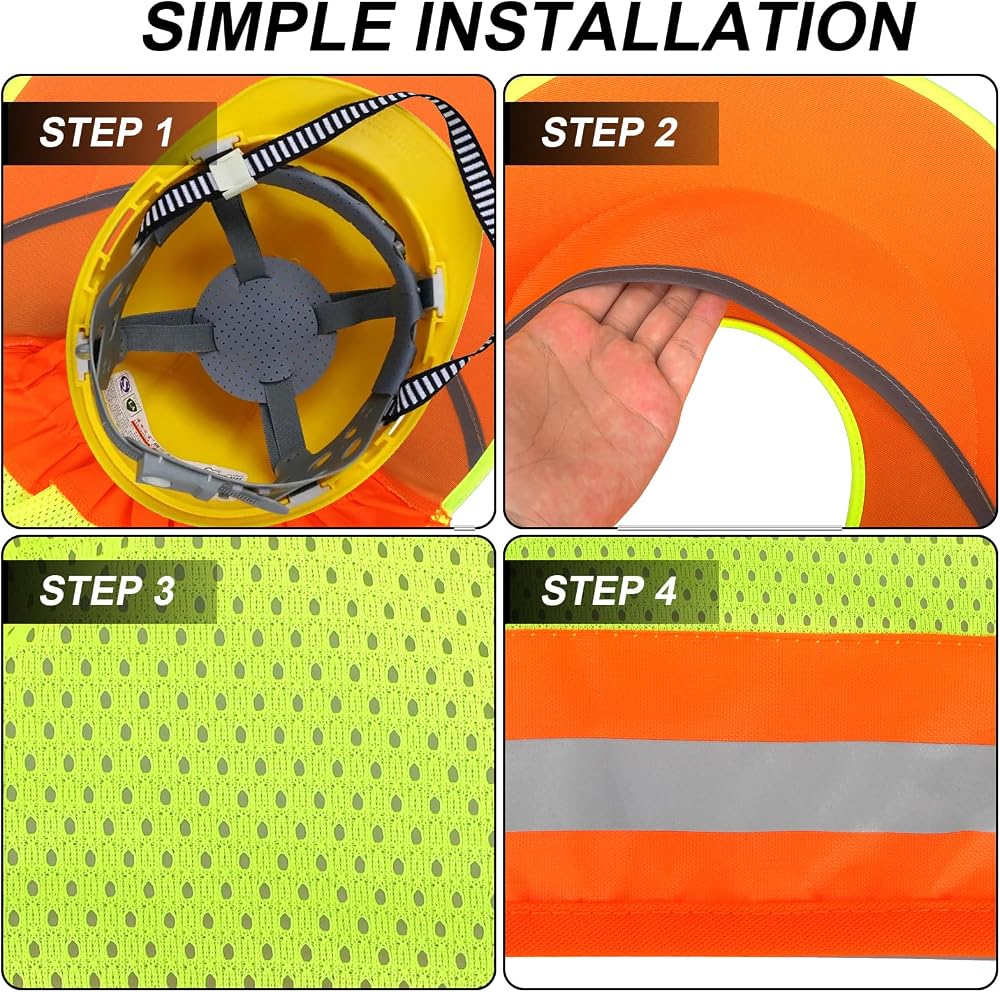 SIMPLE INSTALLATION

STEP 1

STEP 2

STEP 3

STEP 4