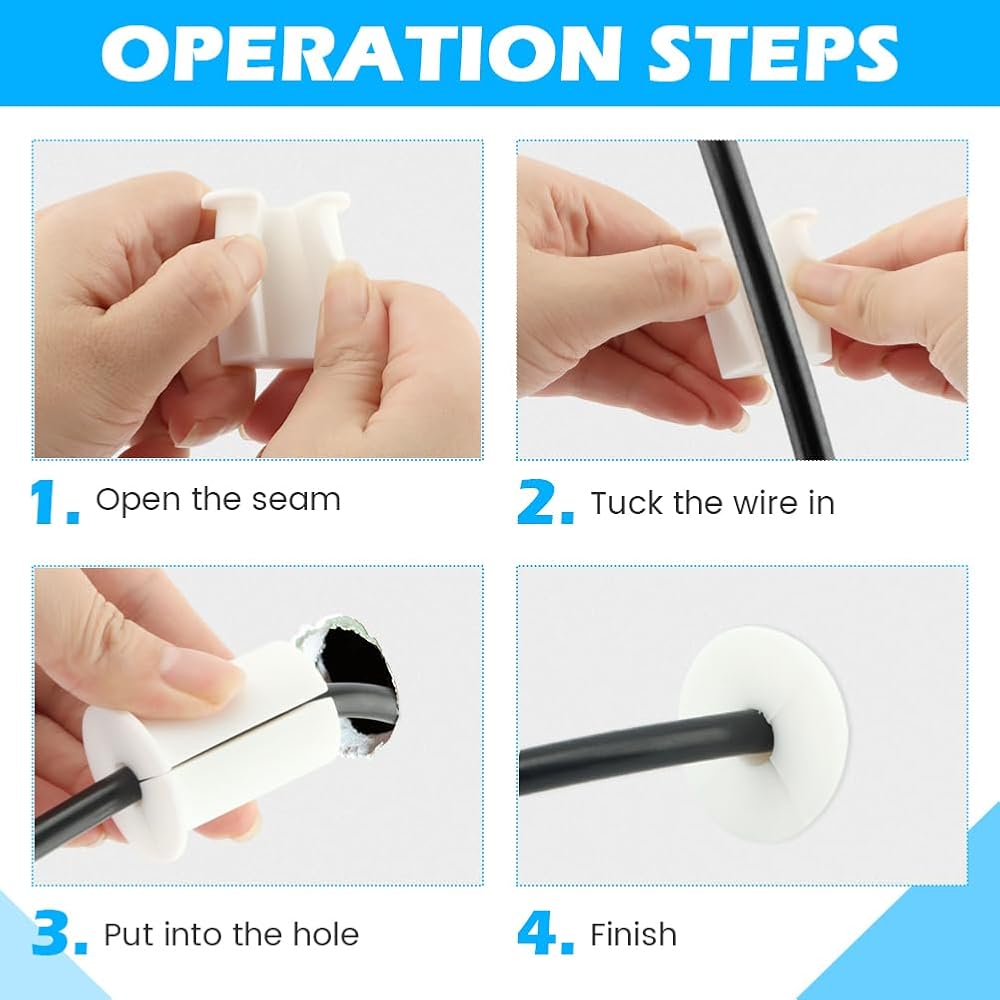 OPERATION STEPS

1. Open the seam

2. Tuck the wire in

3. Put into the hole

4. Finish