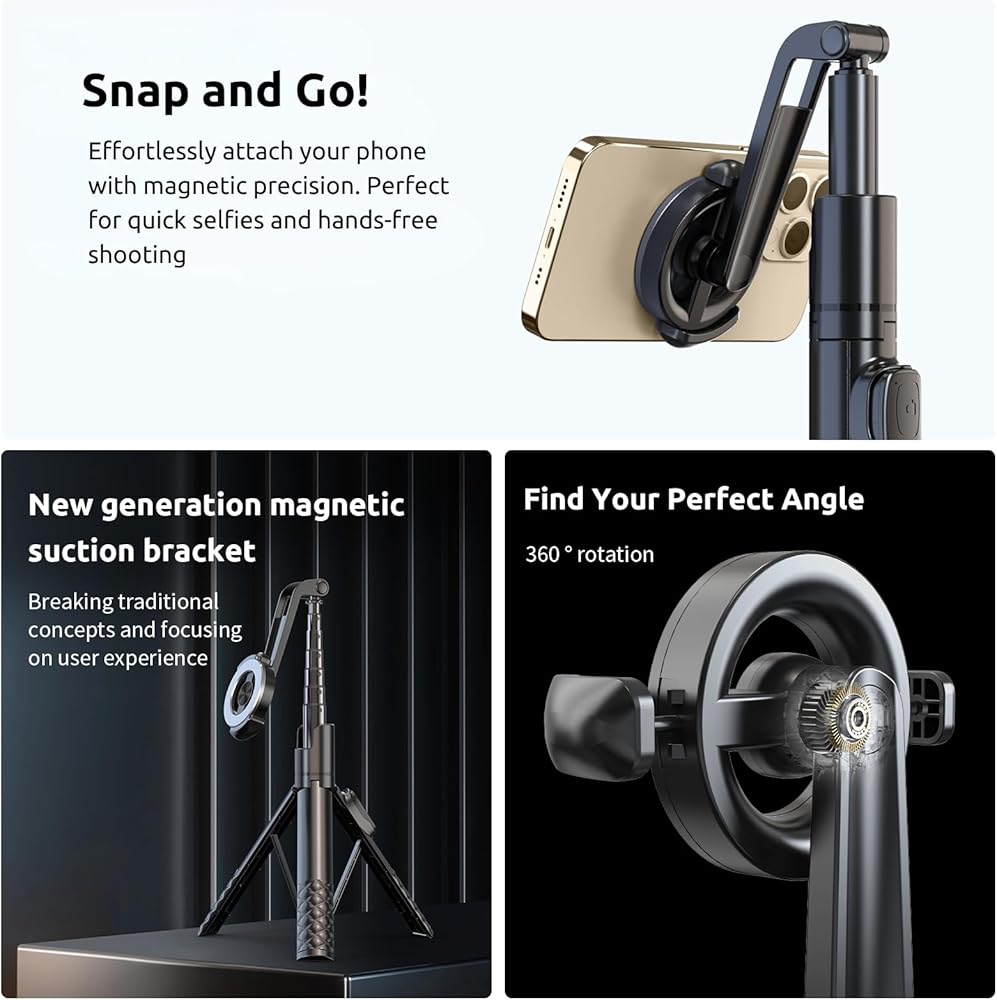 Snap and Go!

Effortlessly attach your phone with magnetic precision. Perfect for quick selfies and hands-free shooting

New generation magnetic suction bracket

Breaking traditional concepts and focusing on user experience

Find Your Perfect Angle

360 ° rotation