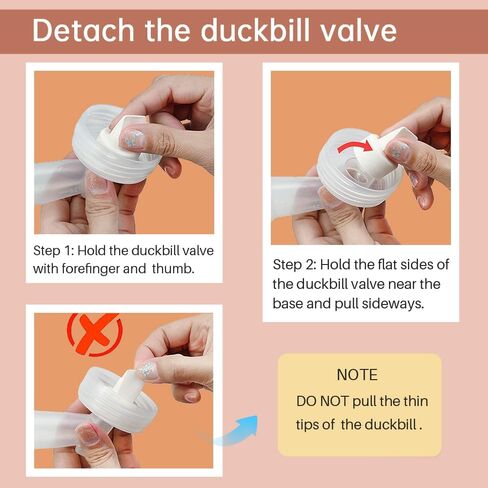 Detach the duckbill valve

Step 1: Hold the duckbill valve with forefinger and thumb.

Step 2: Hold the flat sides of the duckbill valve near the base and pull sideways.

NOTE
DO NOT pull the thin tips of the duckbill .