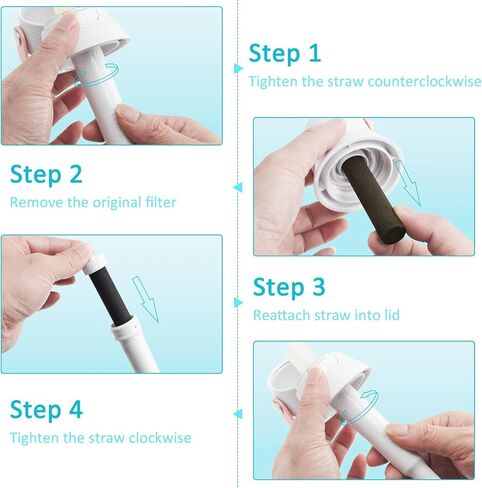 Step 1
Tighten the straw counterclockwise

Step 2
Remove the original filter

Step 3
Reattach straw into lid

Step 4
Tighten the straw clockwise