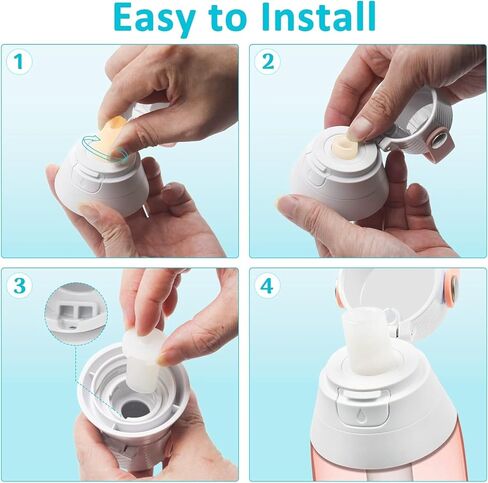 Easy to Install

1

2

3

4