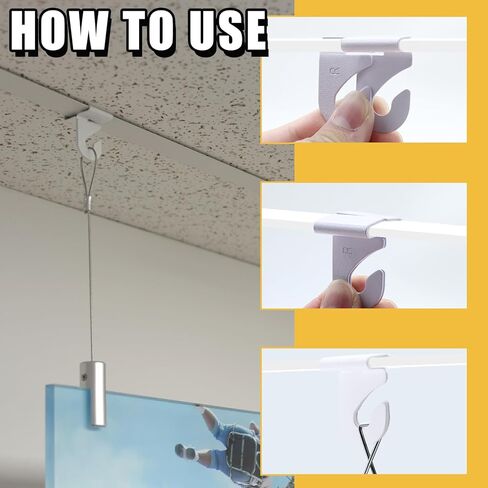 HOW TO USE

R

R