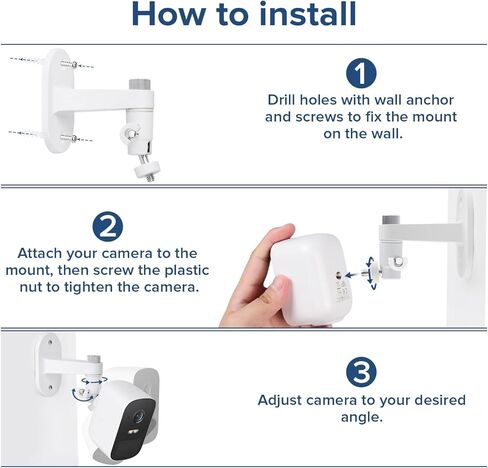 How to install

1

Drill holes with wall anchor and screws to fix the mount on the wall.

2

Attach your camera to the mount, then screw the plastic nut to tighten the camera.

3

Adjust camera to your desired angle.