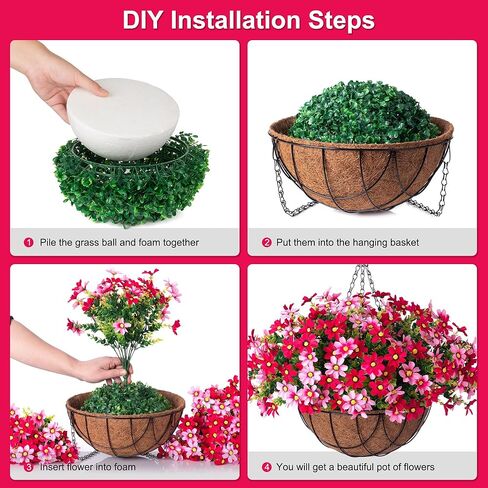 DIY Installation Steps

1 Pile the grass ball and foam together

2 Put them into the hanging basket

3 Insert flower into foam

4 You will get a beautiful pot of flowers