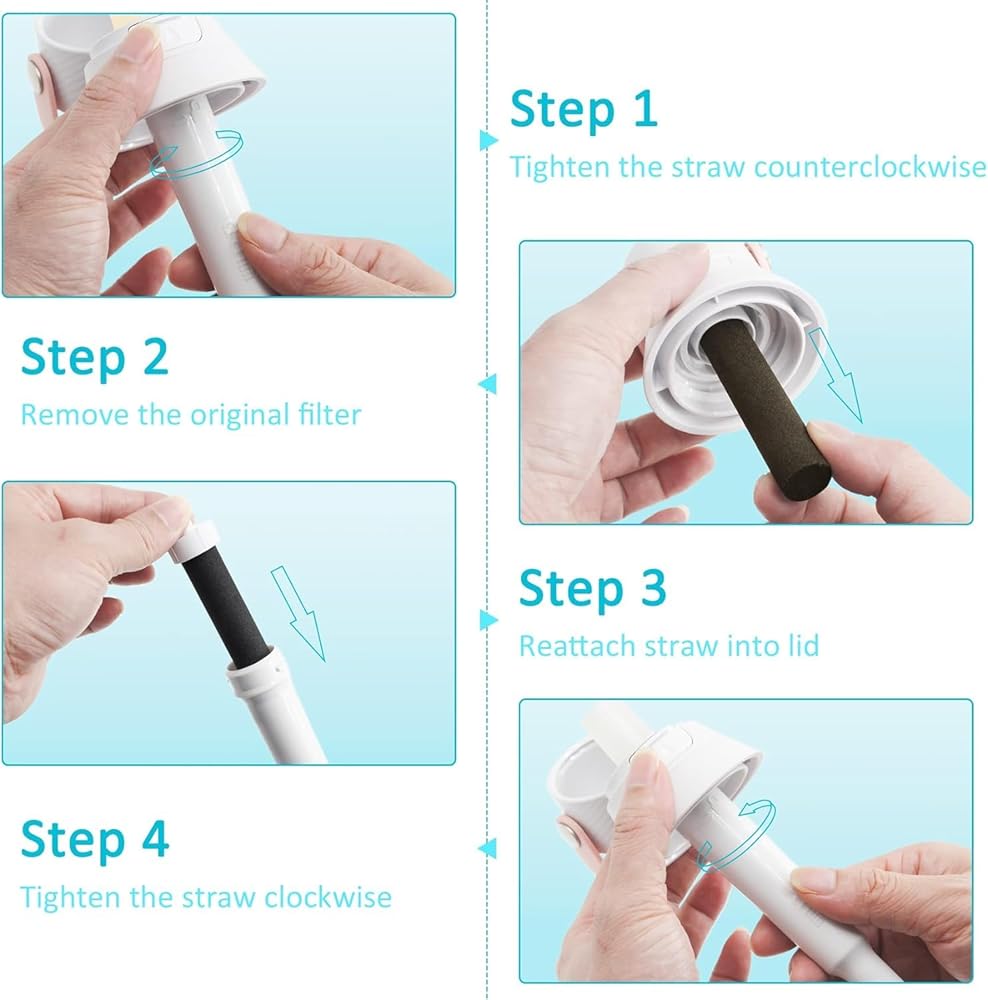 Step 1
Tighten the straw counterclockwise

Step 2
Remove the original filter

Step 3
Reattach straw into lid

Step 4
Tighten the straw clockwise