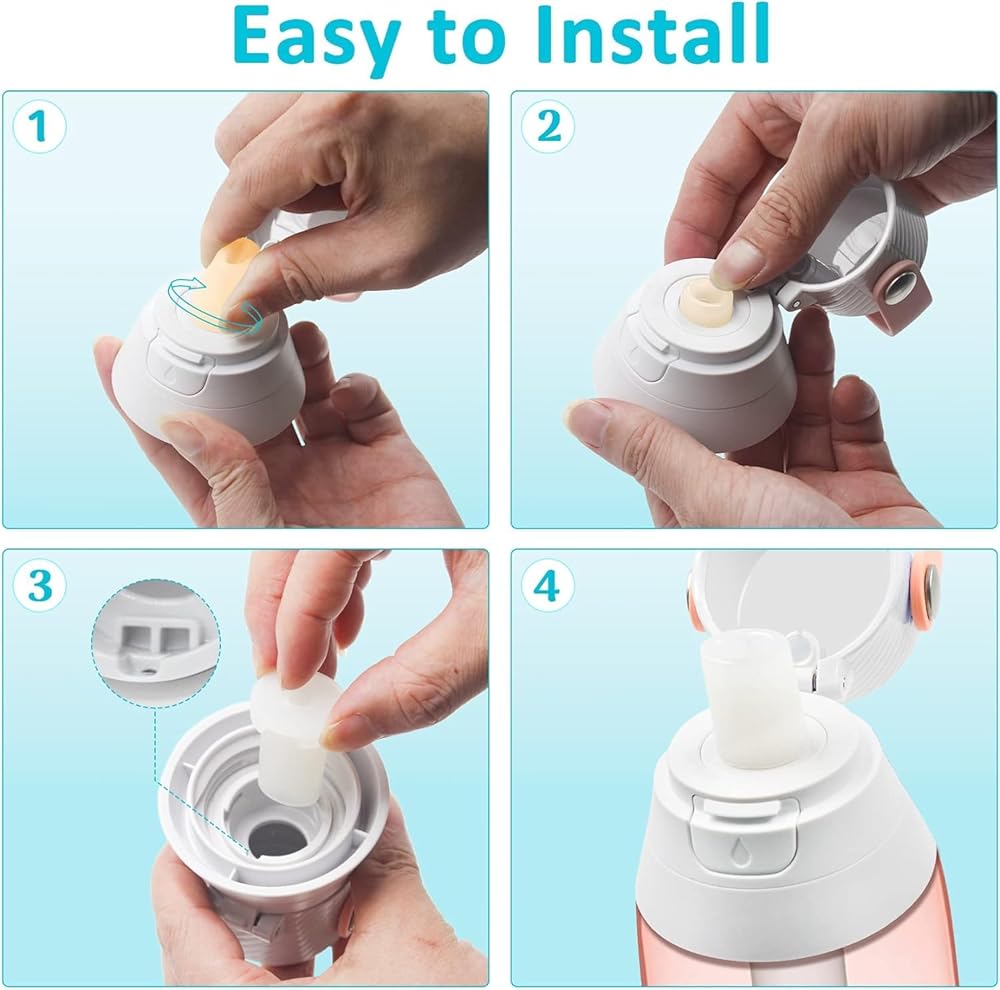 Easy to Install

1

2

3

4