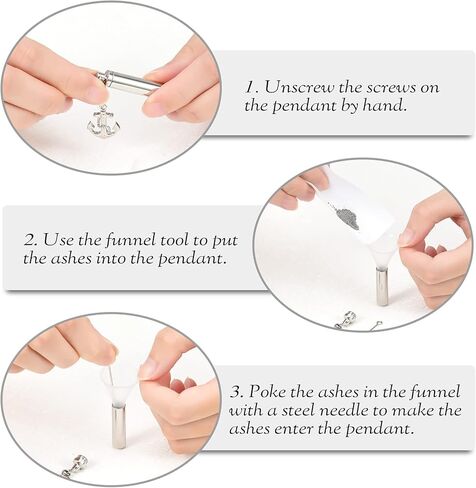 1. Unscrew the screws on the pendant by hand.

2. Use the funnel tool to put the ashes into the pendant.

3. Poke the ashes in the funnel with a steel needle to make the ashes enter the pendant.