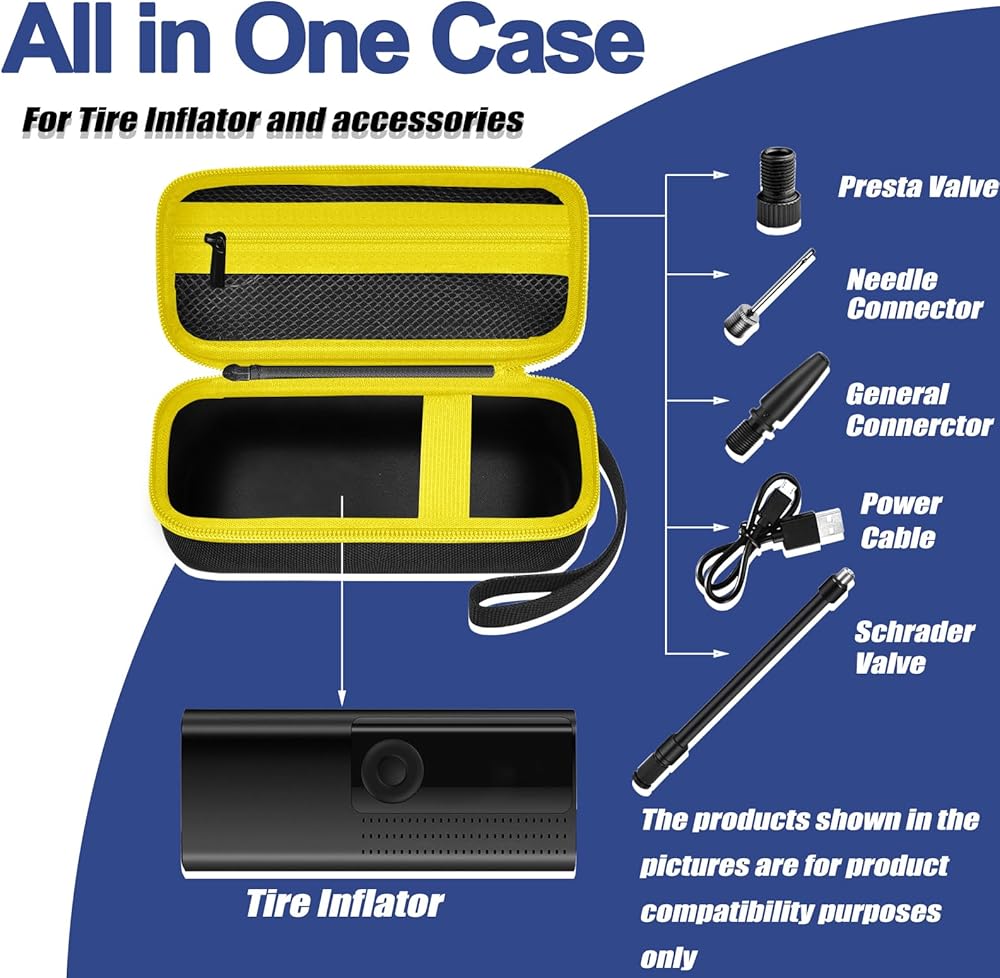 All in One Case

For Tire Inflator and accessories

Presta Valve

Needle Connector

General Connerctor

Power Cable

Schrader Valve

Tire Inflator

The products shown in the pictures are for product compatibility purposes only