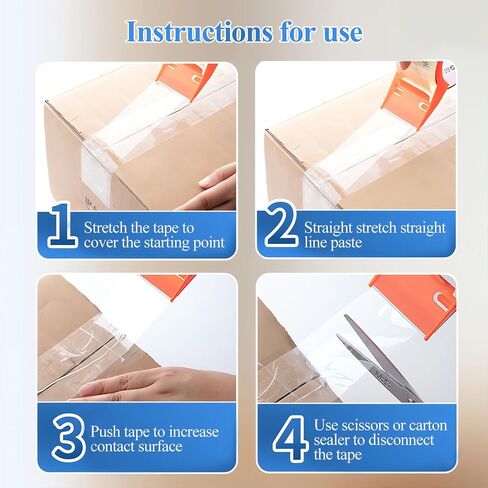 Instructions for use

1 Stretch the tape to cover the starting point

2 Straight stretch straight line paste

3 Push tape to increase contact surface

4 Use scissors or carton sealer to disconnect the tape